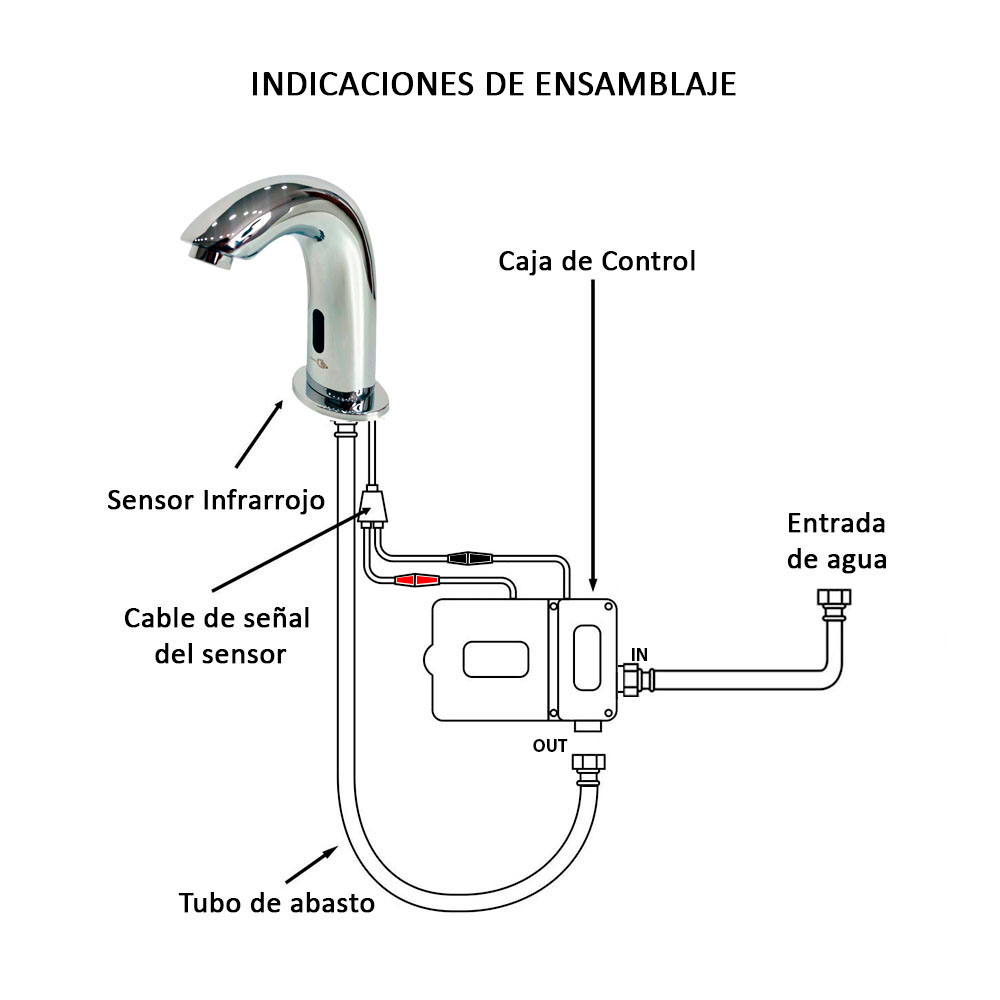 INDICACIONES DE ENSAMBLAJE

Caja de Control

Sensor Infrarrojo

Entrada de agua

Cable de señal del sensor

IN

OUT

Tubo de abasto